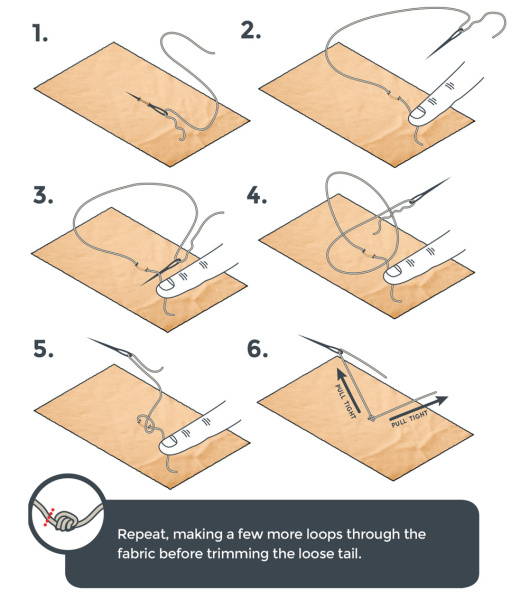 1.

2.

3.

4.

5.

6.

PULL TIGHT

PULL TIGHT

Repeat, making a few more loops through the fabric before trimming the loose tail.